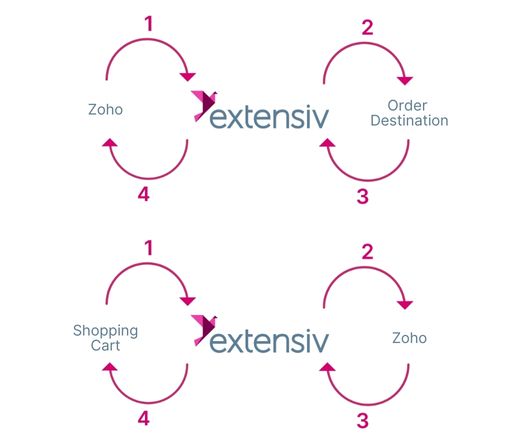 1

2

Zoho

extensiv

Order Destination

4

3

1

2

Shopping Cart

extensiv

Zoho

4

3