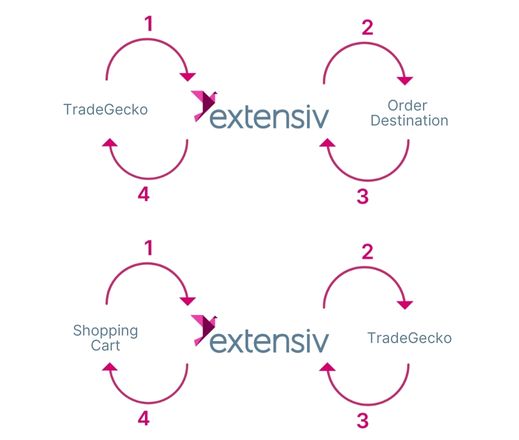 1

2

TradeGecko

extensiv

Order Destination

4

3

1

2

Shopping Cart

extensiv

TradeGecko

4

3