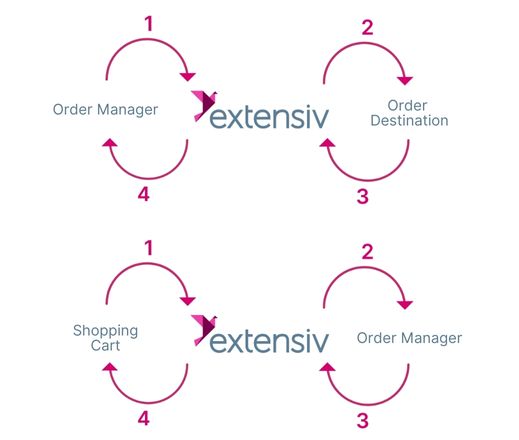 1

2

Order Manager

extensiv

Order Destination

4

3

1

2

Shopping Cart

extensiv

Order Manager

4

3