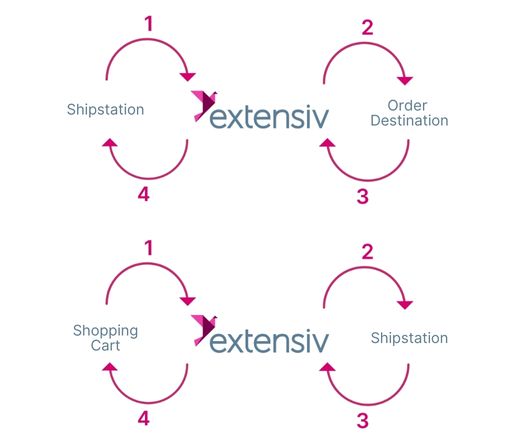 1

2

Shipstation

extensiv

Order Destination

4

3

1

2

Shopping Cart

extensiv

Shipstation

4

3