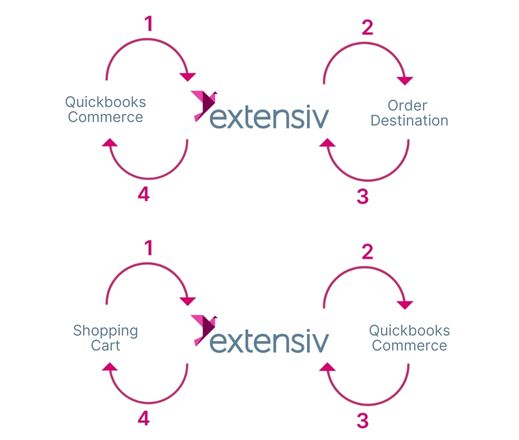 1

2

Quickbooks Commerce

extensiv

Order Destination

4

3

1

2

Shopping Cart

extensiv

Quickbooks Commerce

4

3