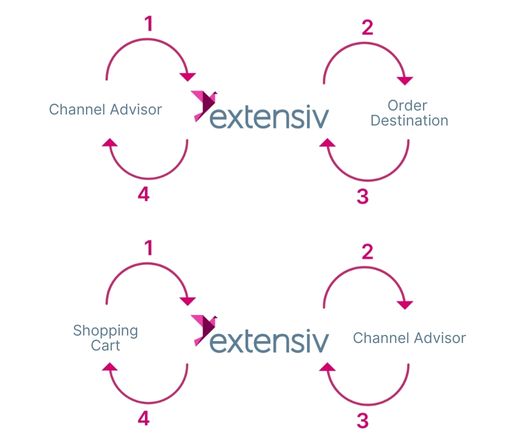 1

2

Channel Advisor

extensiv

Order Destination

4

3

1

2

Shopping Cart

extensiv

Channel Advisor

4

3